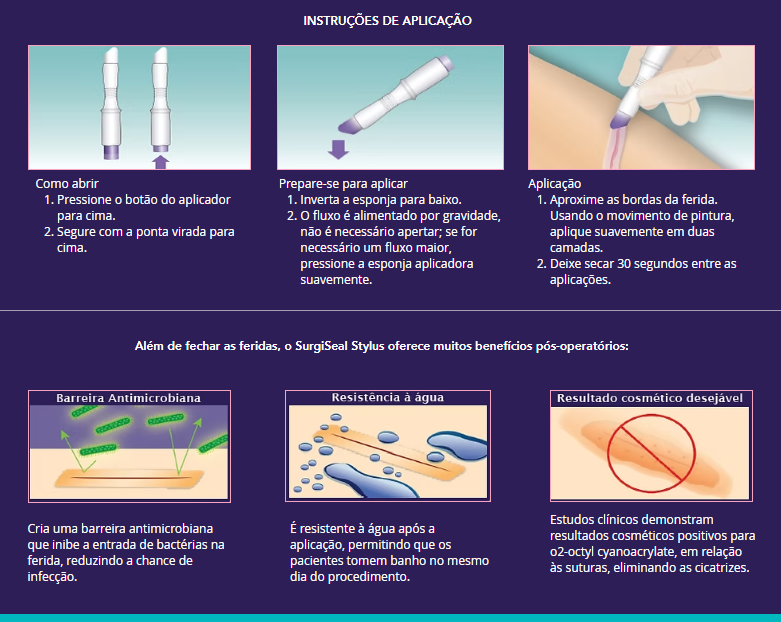 INSTRUÇÕES DE APLICAÇÃO

Como abrir
1. Pressione o botão do aplicador para cima.
2. Segure com a ponta virada para cima.

Prepare-se para aplicar
1. Inverta a esponja para baixo.
2. O fluxo é alimentado por gravidade, não é necessário apertar; se for necessário um fluxo maior, pressione a esponja aplicadora suavemente.

Aplicação
1. Aproxime as bordas da ferida. Usando o movimento de pintura, aplique suavemente em duas camadas.
2. Deixe secar 30 segundos entre as aplicações.

Além de fechar as feridas, o SurgiSeal Stylus oferece muitos benefícios pós-operatórios:

Barreira Antimicrobiana

Cria uma barreira antimicrobiana que inibe a entrada de bactérias na ferida, reduzindo a chance de infecção.

Resistência à água

É resistente à água após a aplicação, permitindo que os pacientes tomem banho no mesmo dia do procedimento.

Resultado cosmético desejável

Estudos clínicos demonstram resultados cosméticos positivos para o2-octyl cyanoacrylate, em relação às suturas, eliminando as cicatrizes.